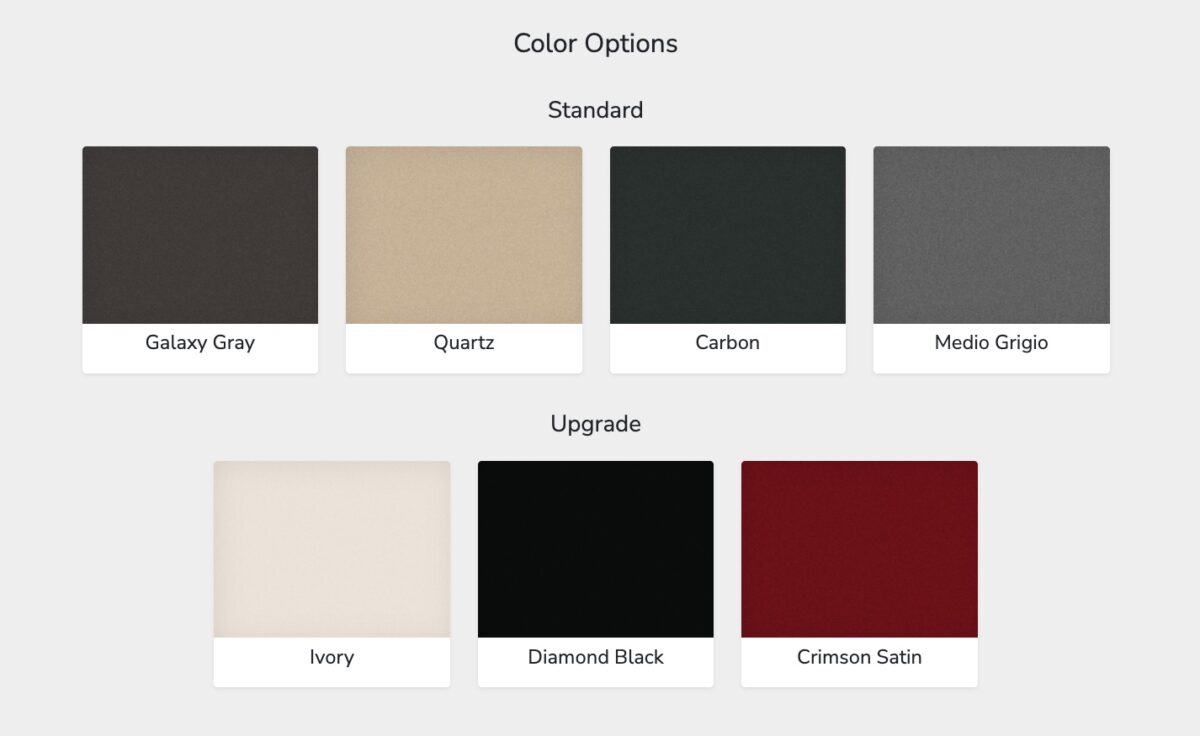 Color Options

Standard

Galaxy Gray

Quartz

Carbon

Medio Grigio

Upgrade

Ivory

Diamond Black

Crimson Satin